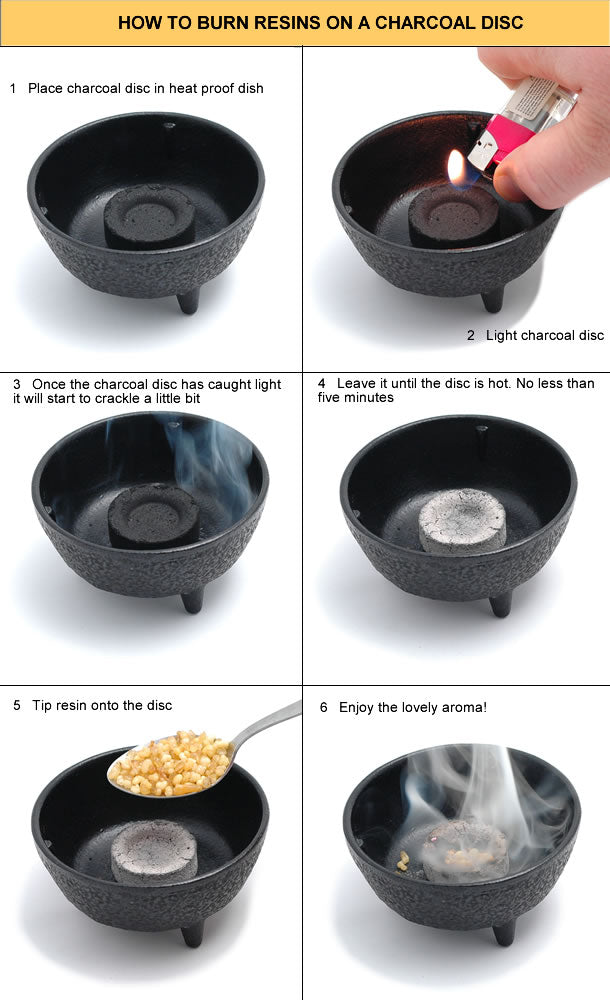 HOW TO BURN RESINS ON A CHARCOAL DISC

1 Place charcoal disc in heat proof dish

2 Light charcoal disc

3 Once the charcoal disc has caught light it will start to crackle a little bit

4 Leave it until the disc is hot. No less than five minutes

5 Tip resin onto the disc

6 Enjoy the lovely aroma!